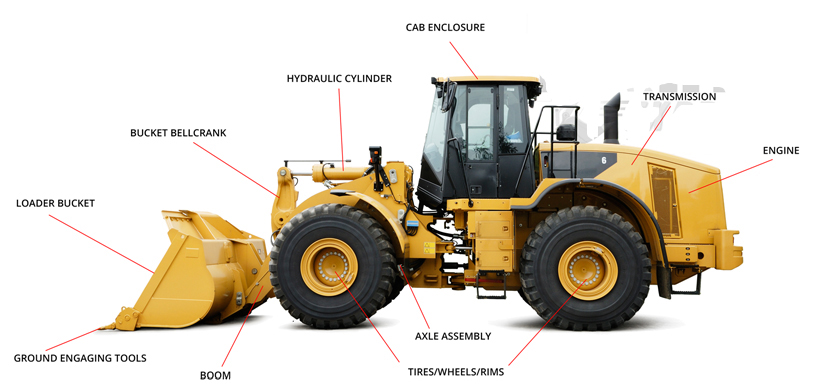 CAB ENCLOSURE

HYDRAULIC CYLINDER

TRANSMISSION

BUCKET BELLCRANK

ENGINE

LOADER BUCKET

6

AXLE ASSEMBLY

GROUND ENGAGING TOOLS

BOOM

TIRES/WHEELS/RIMS